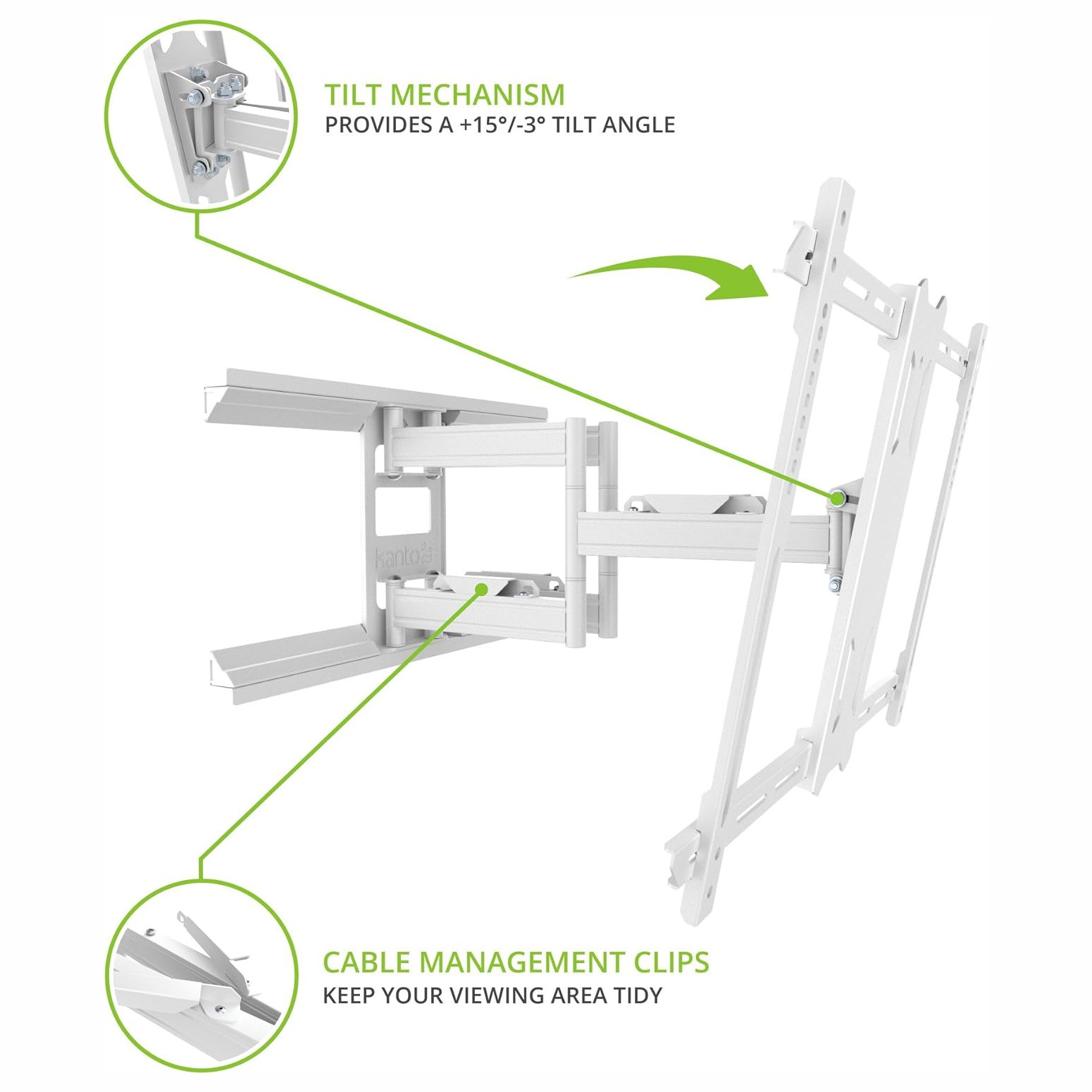 TILT MECHANISM
PROVIDES A +15°/-3° TILT ANGLE

kanto

CABLE MANAGEMENT CLIPS
KEEP YOUR VIEWING AREA TIDY